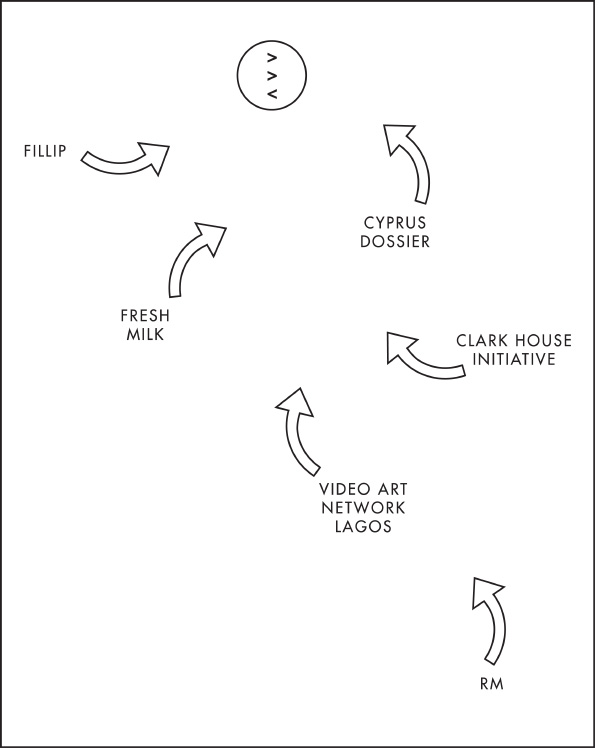 > > >

FILLIP

CYPRUS DOSSIER

FRESH MILK

CLARK HOUSE INITIATIVE

VIDEO ART NETWORK LAGOS

RM